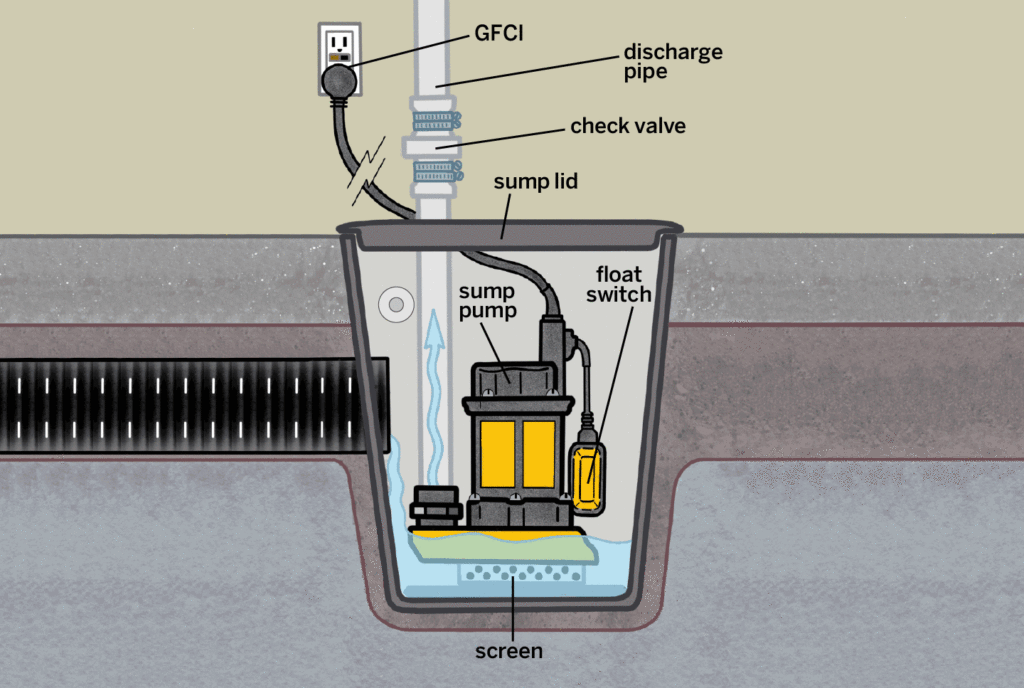 GFCI
discharge pipe
check valve
sump lid
sump pump
float switch
screen