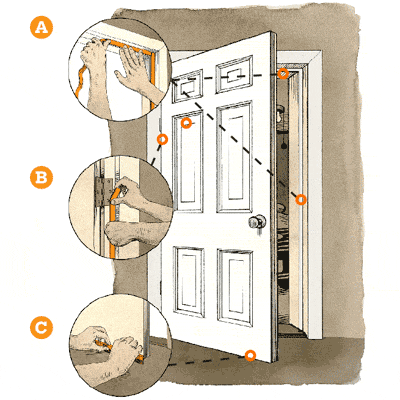 A

B

C