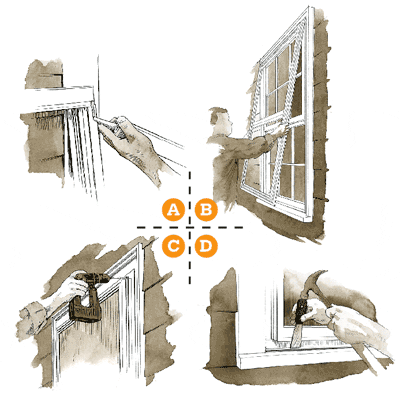 A B
C D