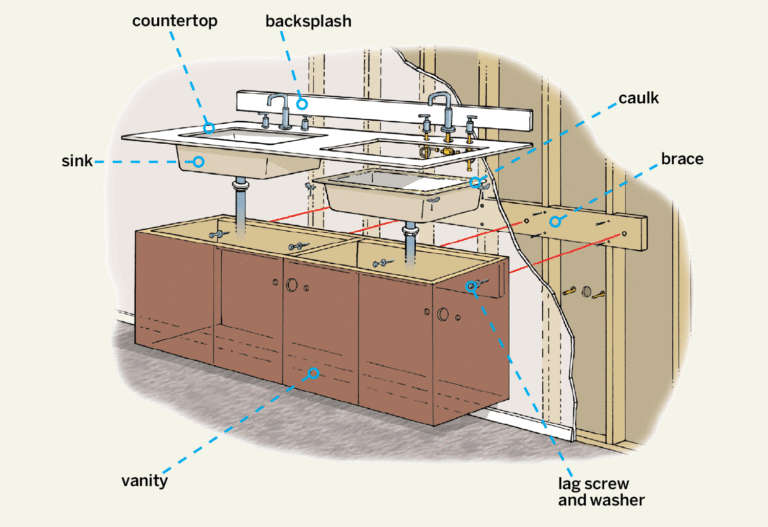 countertop
backsplash
caulk
sink
brace
vanity
lag screw and washer