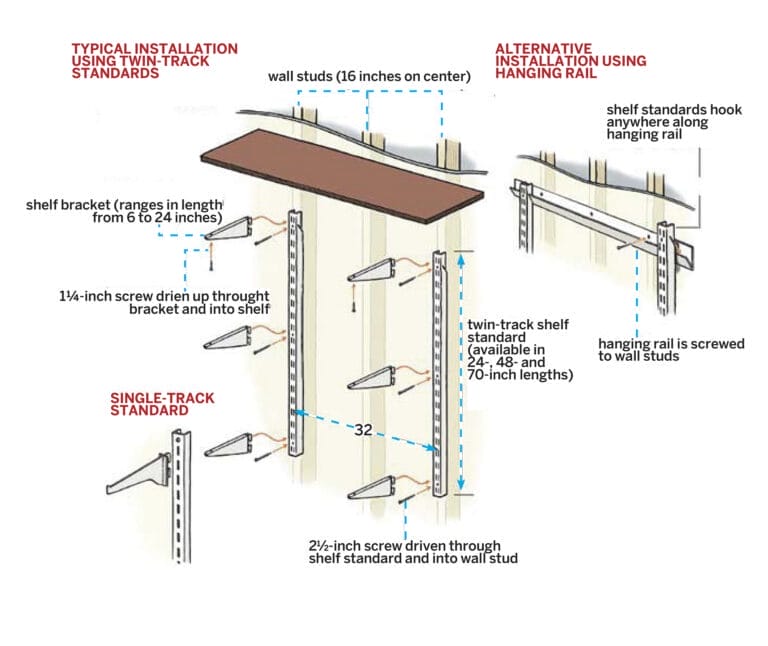 TYPICAL INSTALLATION USING TWIN-TRACK STANDARDS

wall studs (16 inches on center)

ALTERNATIVE INSTALLATION USING HANGING RAIL

shelf standards hook anywhere along hanging rail

shelf bracket (ranges in length from 6 to 24 inches)

1¼-inch screw drien up throught bracket and into shelf

twin-track shelf standard (available in 24-, 48- and 70-inch lengths)

hanging rail is screwed to wall studs

SINGLE-TRACK STANDARD

32

2½-inch screw driven through shelf standard and into wall stud