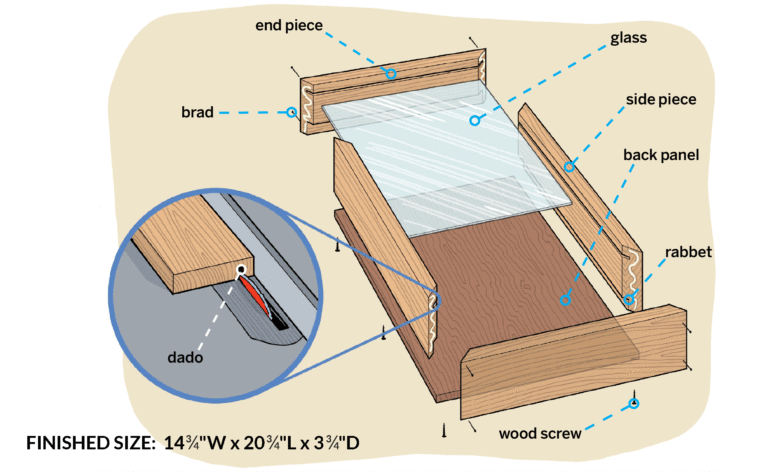 end piece

glass

brad

side piece

back panel

rabbet

dado

wood screw

FINISHED SIZE: 14¾"W x 20¾"L x 3¾"D