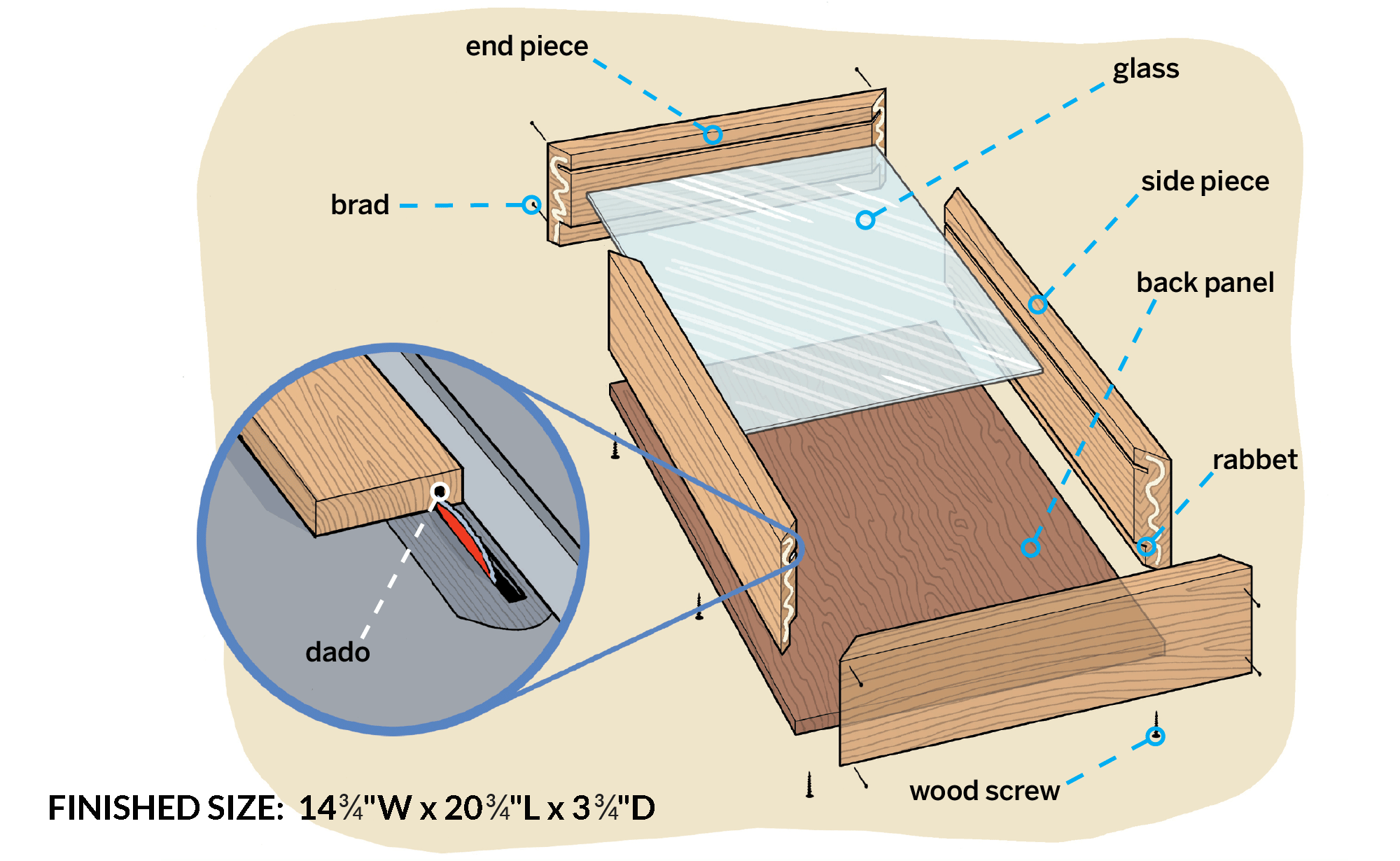 end piece
glass
brad
side piece
back panel
rabbet
dado
wood screw
FINISHED SIZE: 14¾"W x 20¾"L x 3¾"D