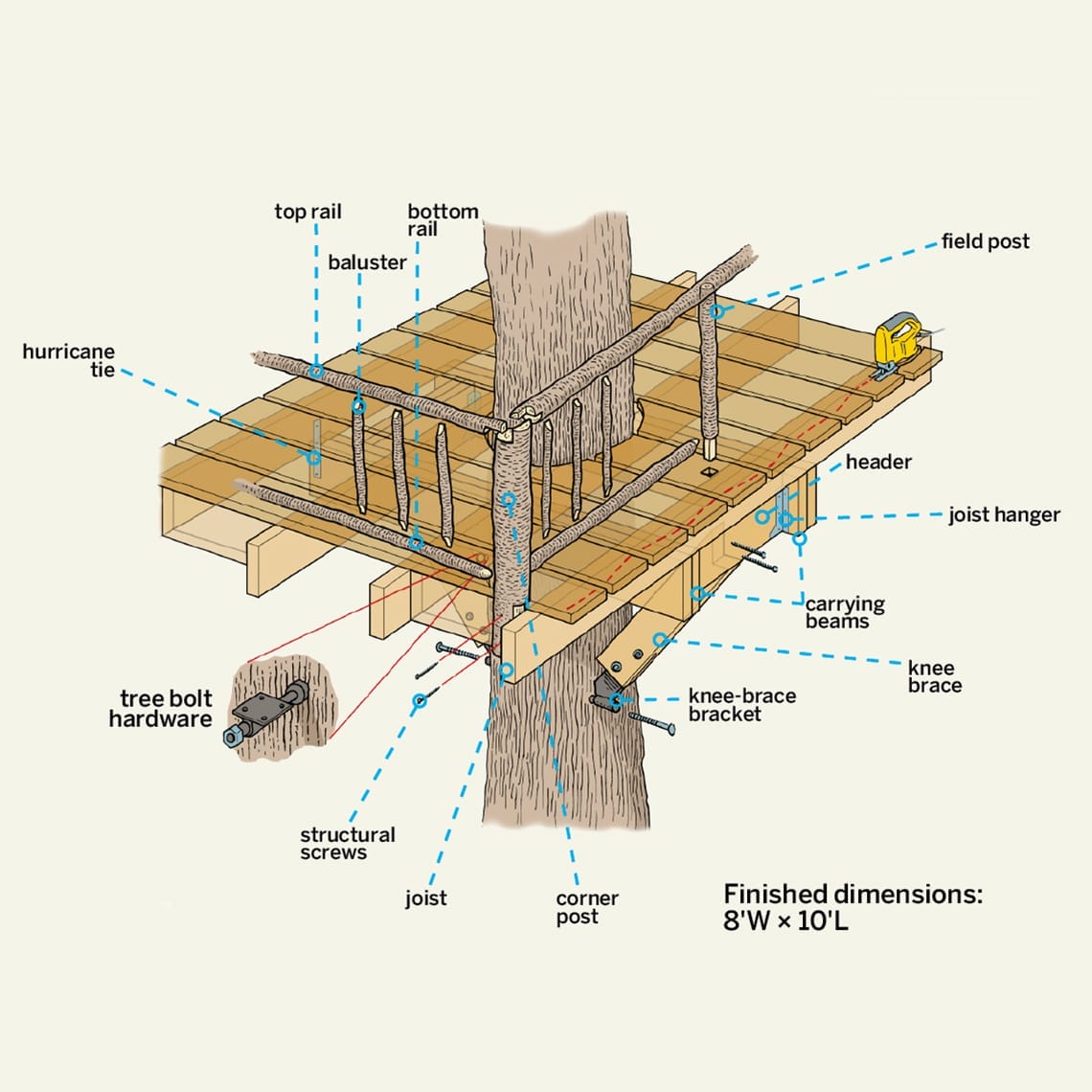 top rail

bottom rail

baluster

field post

hurricane tie

header

joist hanger

carrying beams

knee brace

knee-brace bracket

tree bolt hardware

structural screws

joist

corner post

Finished dimensions: 8'W × 10'L