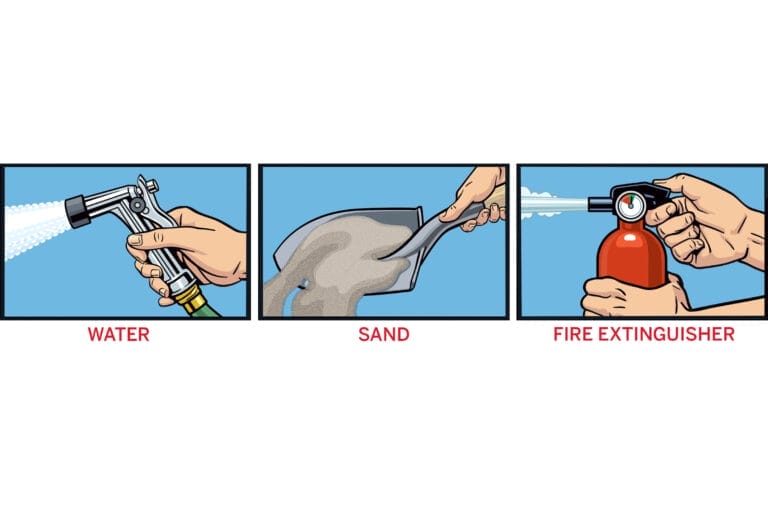 WATER

SAND

FIRE EXTINGUISHER